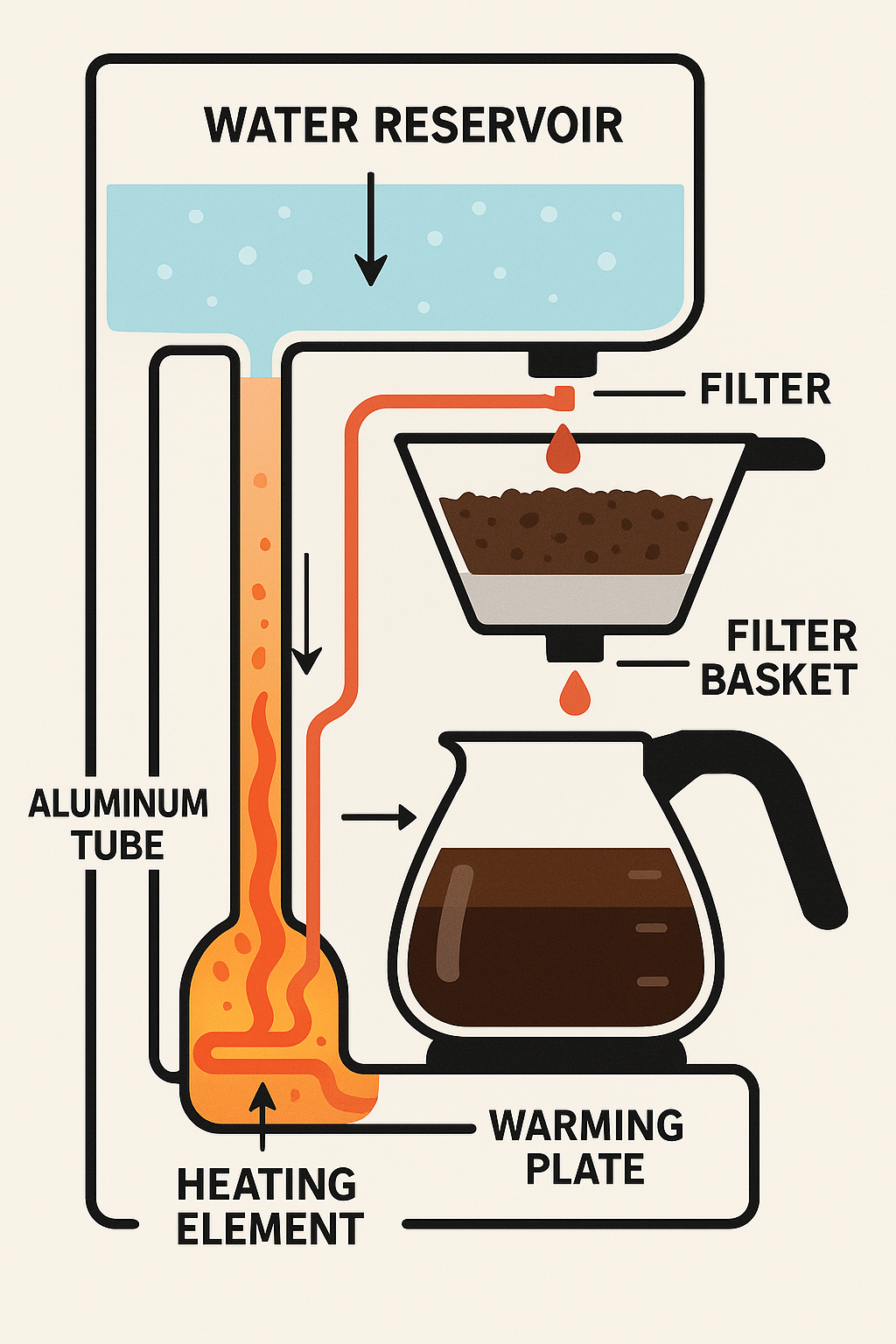 WATER RESERVOIR

FILTER

FILTER BASKET

ALUMINUM TUBE

WARMING PLATE

HEATING ELEMENT